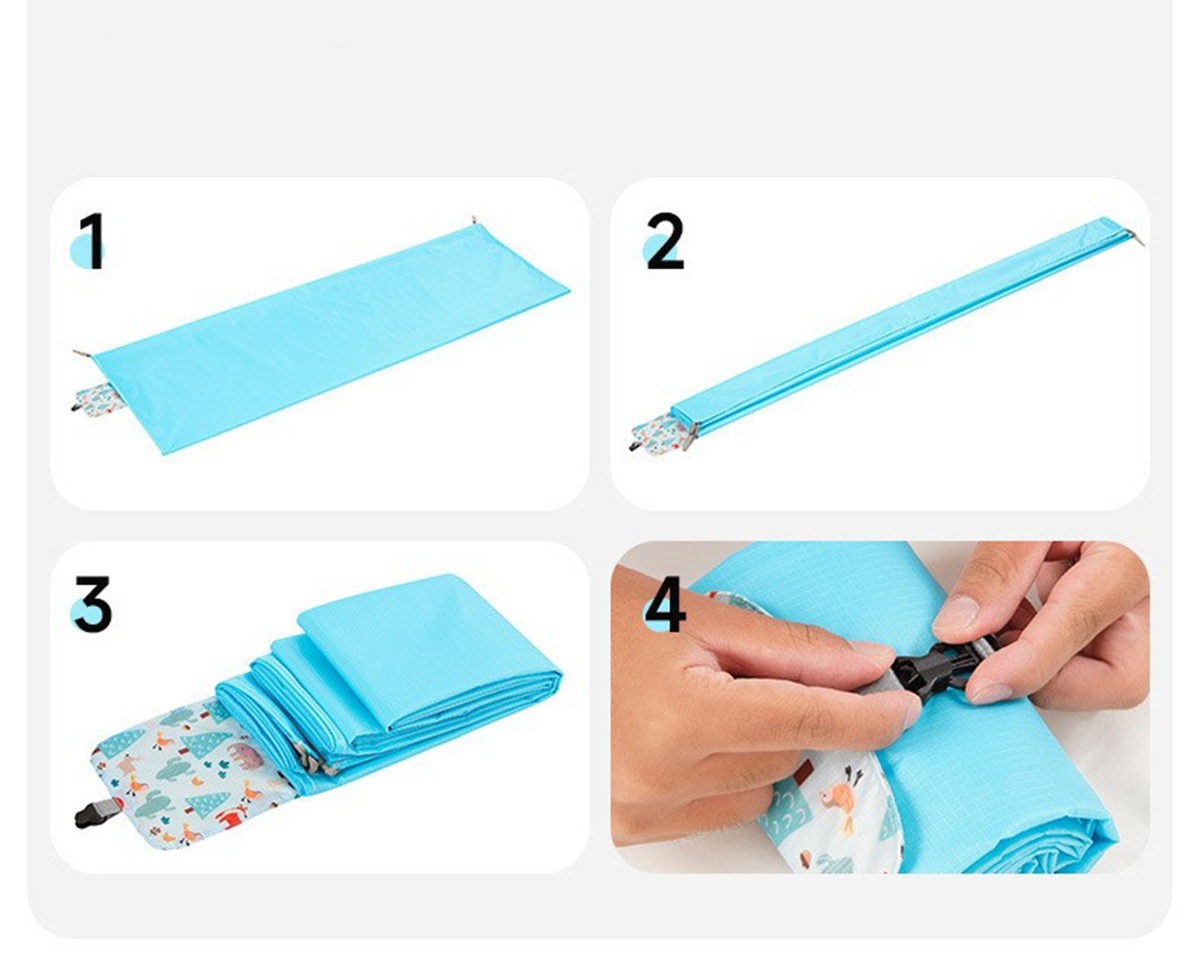 1

2

3

4